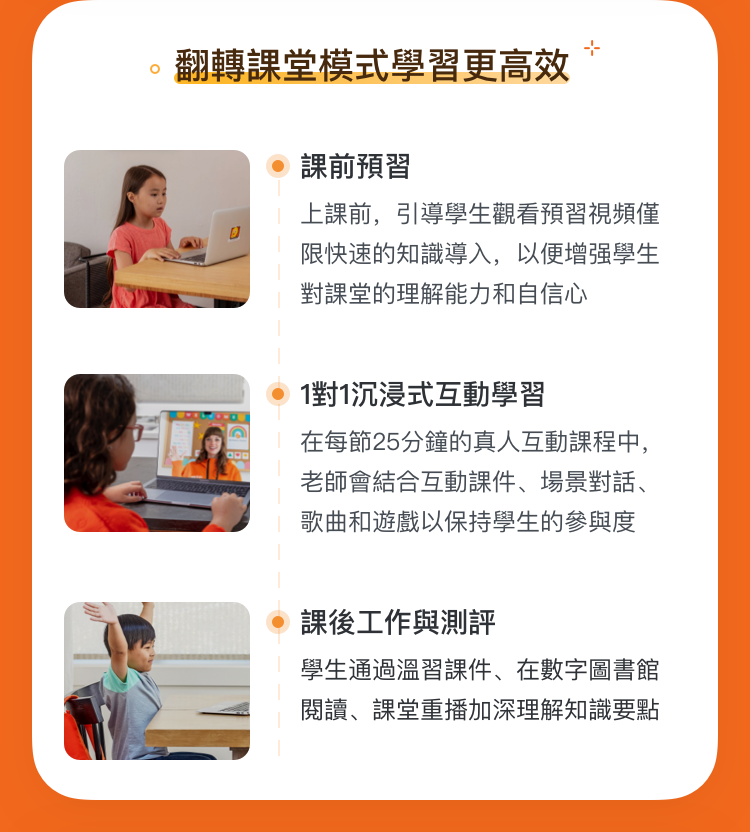 翻轉課堂模式學習更高效

課前預習

上課前，引導學生觀看預習視頻僅限快速的知識導入，以便增强學生對課堂的理解能力和自信心

1對1沉浸式互動學習

在每節25分鐘的真人互動課程中，老師會結合互動課件、場景對話、歌曲和遊戲以保持學生的參與度

課後工作與測評

學生通過溫習課件、在數字圖書館閱讀、課堂重播加深理解知識要點